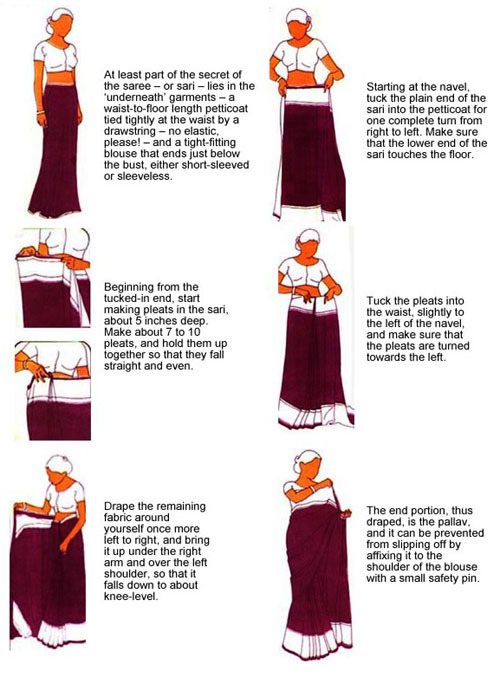 At least part of the secret of the saree – or sari – lies in the 'underneath' garments – a waist-to-floor length petticoat tied tightly at the waist by a drawstring – no elastic, please! – and a tight-fitting blouse that ends just below the bust, either short-sleeved or sleeveless.

Starting at the navel, tuck the plain end of the sari into the petticoat for one complete turn from right to left. Make sure that the lower end of the sari touches the floor.

Beginning from the tucked-in end, start making pleats in the sari, about 5 inches deep. Make about 7 to 10 pleats, and hold them up together so that they fall straight and even.

Tuck the pleats into the waist, slightly to the left of the navel, and make sure that the pleats are turned towards the left.

Drape the remaining fabric around yourself once more left to right, and bring it up under the right arm and over the left shoulder, so that it falls down to about knee-level.

The end portion, thus draped, is the pallav, and it can be prevented from slipping off by affixing it to the shoulder of the blouse with a small safety pin.